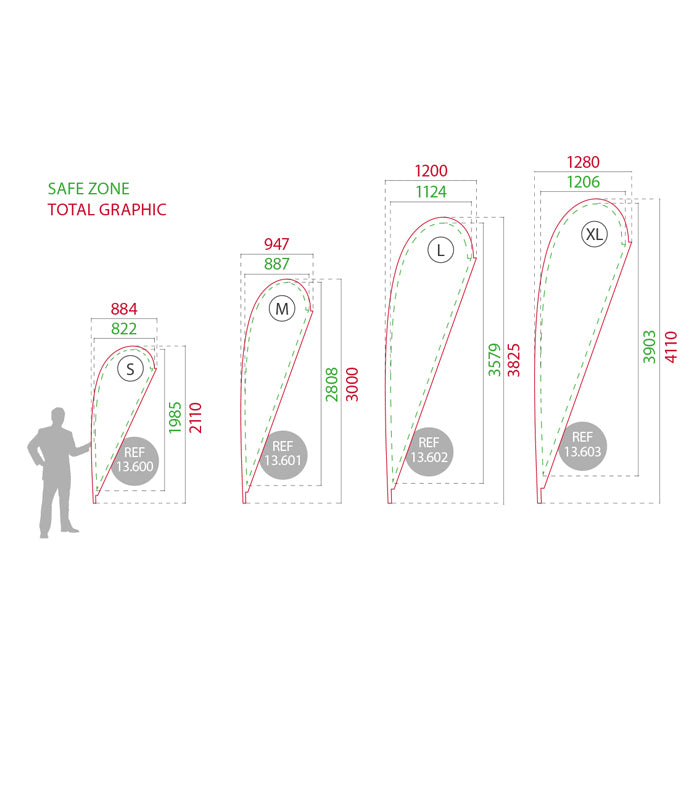 SAFE ZONE
TOTAL GRAPHIC

884
822
S
1985
2110
REF
13.600

947
887
M
2808
3000
REF
13.601

1200
1124
L
3579
3825
REF
13.602

1280
1206
XL
3903
4110
REF
13.603